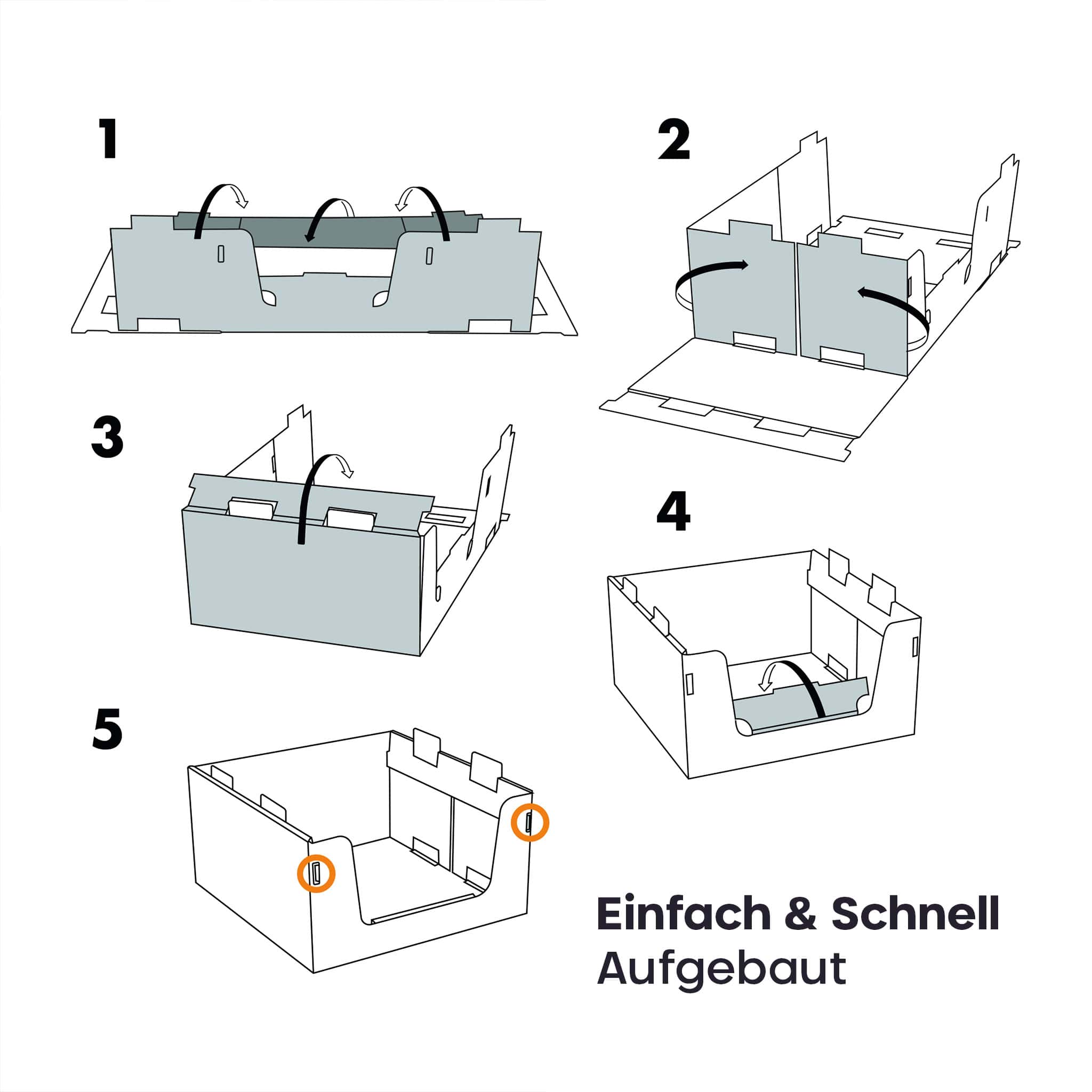 1

2

3

4

5

Einfach & Schnell
Aufgebaut